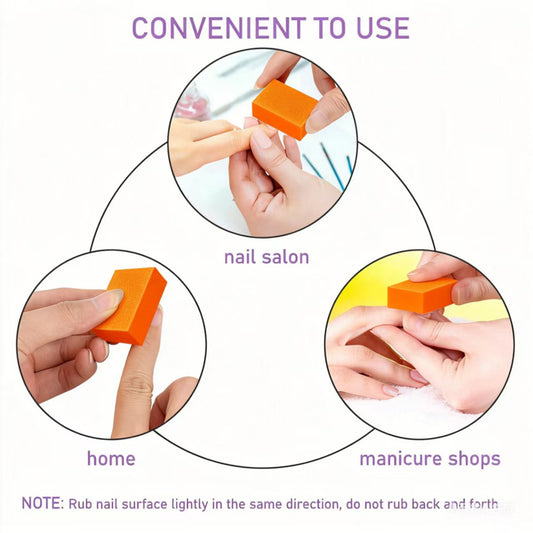 CONVENIENT TO USE

nail salon

home

manicure shops

NOTE: Rub nail surface lightly in the same direction, do not rub back and forth