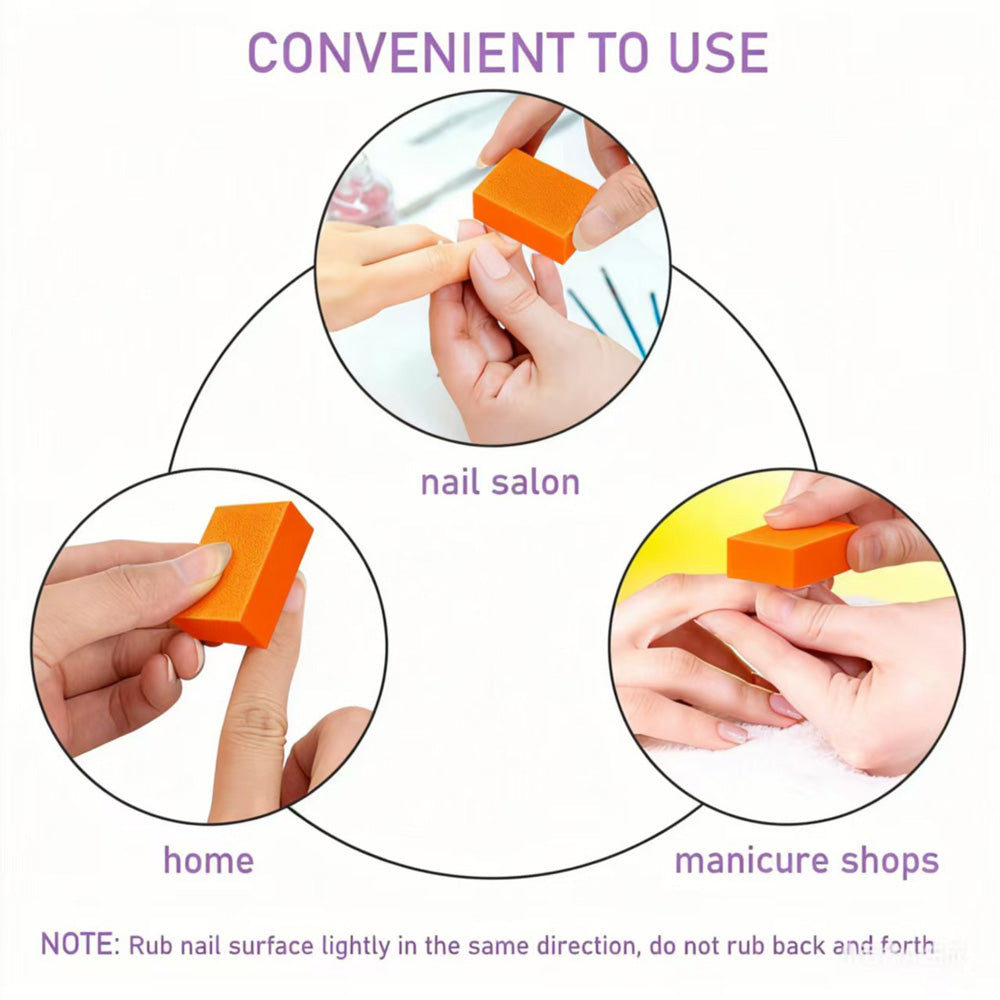 CONVENIENT TO USE

nail salon

home

manicure shops

NOTE: Rub nail surface lightly in the same direction, do not rub back and forth